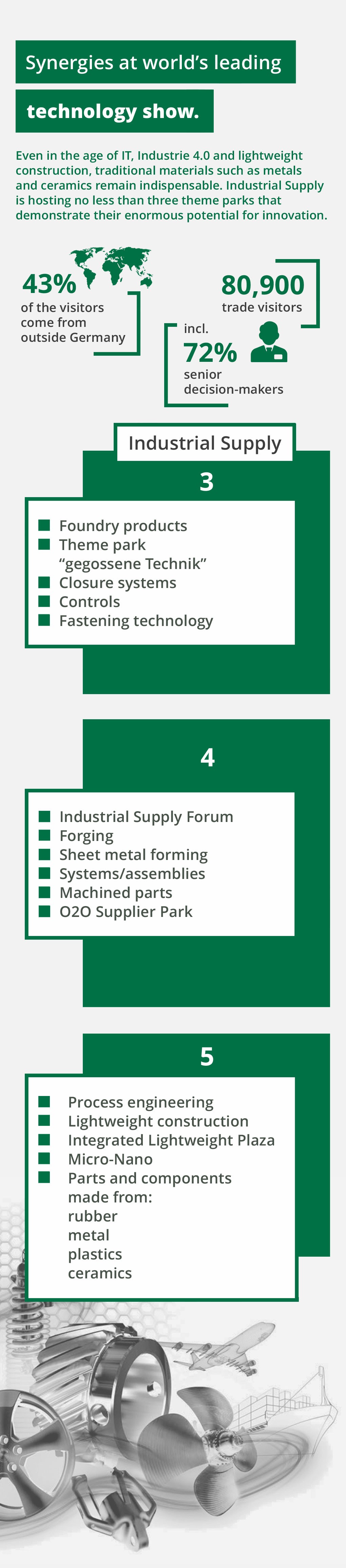 Synergies at world's leading

technology show.

Even in the age of IT, Industrie 4.0 and lightweight construction, traditional materials such as metals and ceramics remain indispensable. Industrial Supply is hosting no less than three theme parks that demonstrate their enormous potential for innovation.

43%
of the visitors come from outside Germany

80,900
trade visitors

incl.
72%
senior decision-makers

Industrial Supply

3

Foundry products
Theme park "gegossene Technik"
Closure systems
Controls
Fastening technology

4

Industrial Supply Forum
Forging
Sheet metal forming
Systems/assemblies
Machined parts
O2O Supplier Park

5

Process engineering
Lightweight construction
Integrated Lightweight Plaza
Micro-Nano
Parts and components made from:
rubber
metal
plastics
ceramics